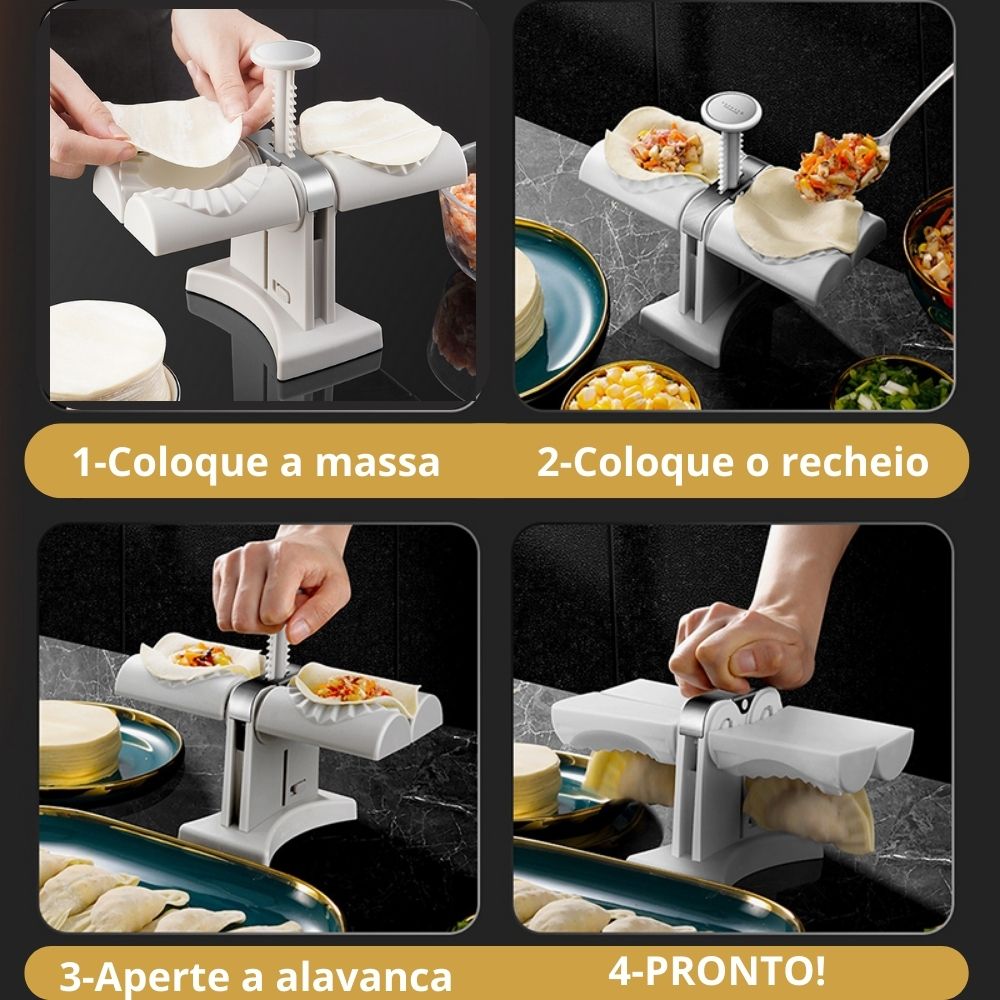 1-Coloque a massa

2-Coloque o recheio

3-Aperte a alavanca

4-PRONTO!