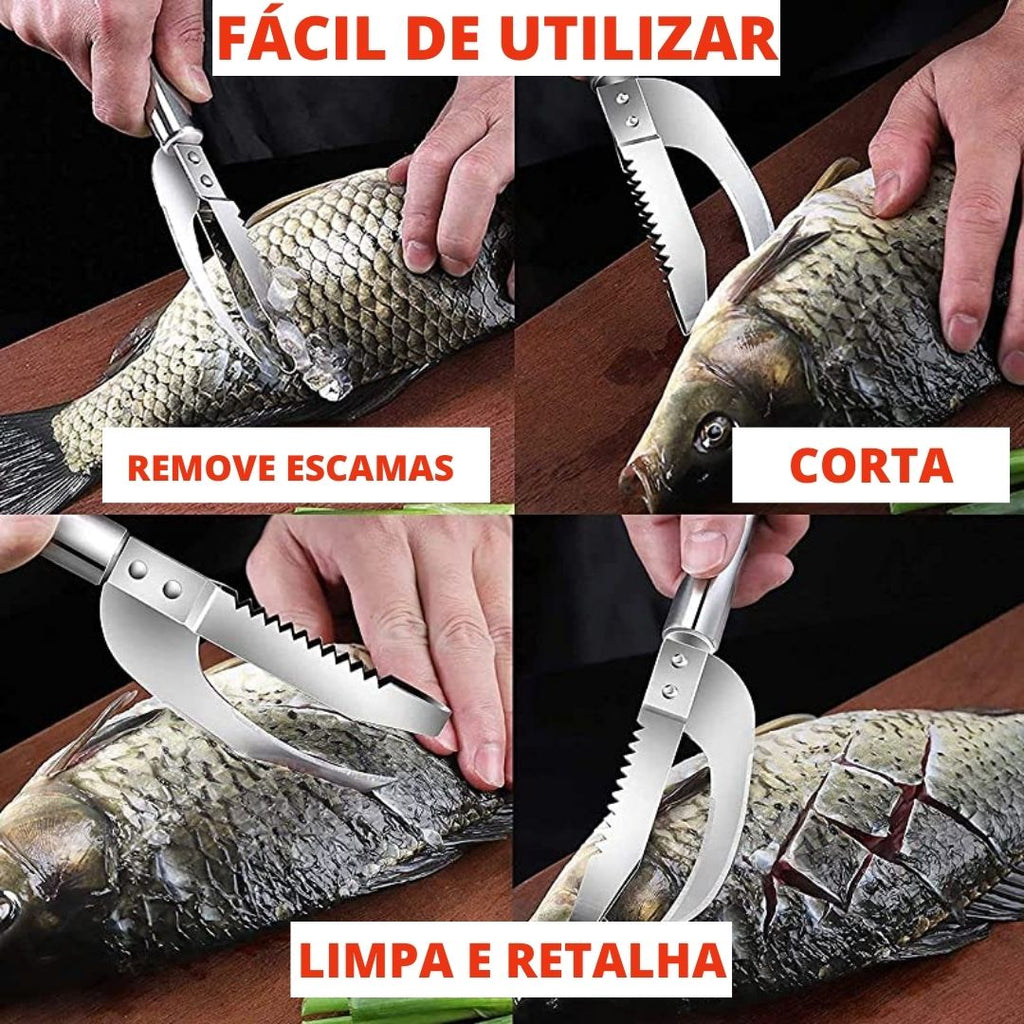 FÁCIL DE UTILIZAR

REMOVE ESCAMAS

CORTA

LIMPA E RETALHA