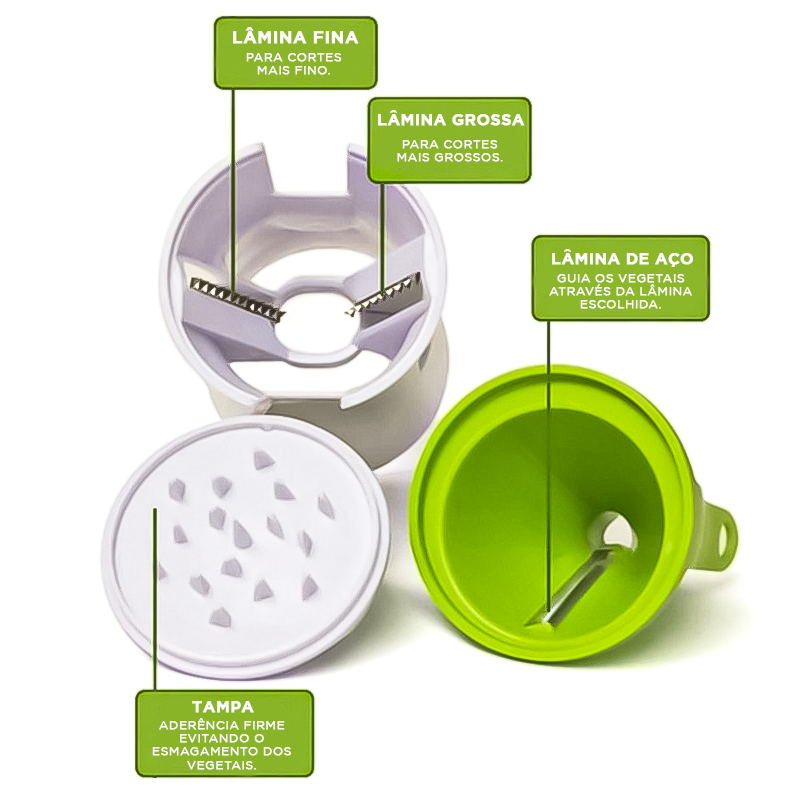 LÂMINA FINA
PARA CORTES MAIS FINO.

LÂMINA GROSSA
PARA CORTES MAIS GROSSOS.

LÂMINA DE AÇO
GUIA OS VEGETAIS ATRAVÉS DA LÂMINA ESCOLHIDA.

TAMPA
ADERÊNCIA FIRME EVITANDO O ESMAGAMENTO DOS VEGETAIS.